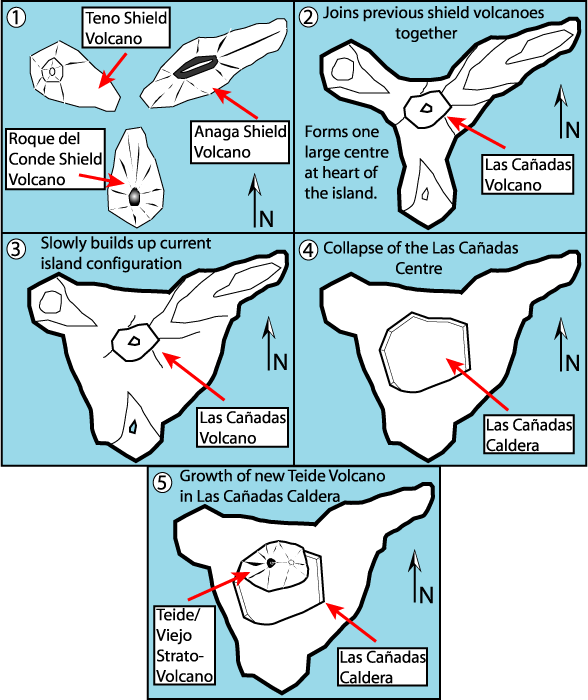 1
Teno Shield Volcano
Anaga Shield Volcano
Roque del Conde Shield Volcano
N

2 Joins previous shield volcanoes together
Forms one large centre at heart of the island.
Las Cañadas Volcano
N

3 Slowly builds up current island configuration
Las Cañadas Volcano
N

4 Collapse of the Las Cañadas Centre
Las Cañadas Caldera
N

5 Growth of new Teide Volcano in Las Cañadas Caldera
Teide/ Viejo Strato-Volcano
Las Cañadas Caldera
N